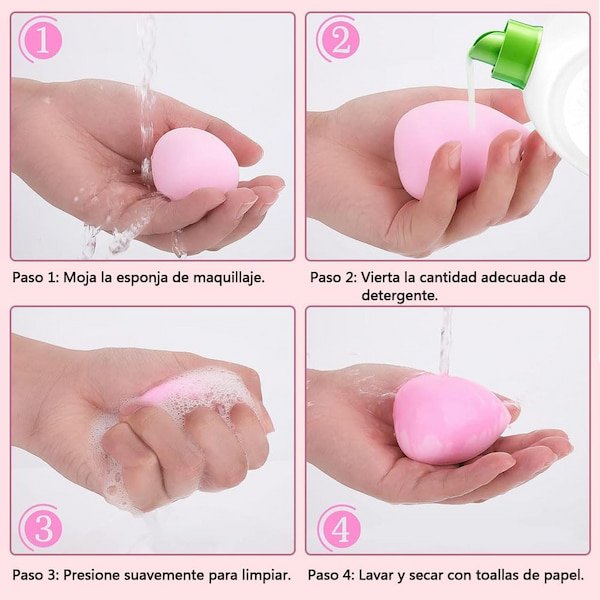 1

Paso 1: Moja la esponja de maquillaje.

2

Paso 2: Vierta la cantidad adecuada de detergente.

3

Paso 3: Presione suavemente para limpiar.

4

Paso 4: Lavar y secar con toallas de papel.