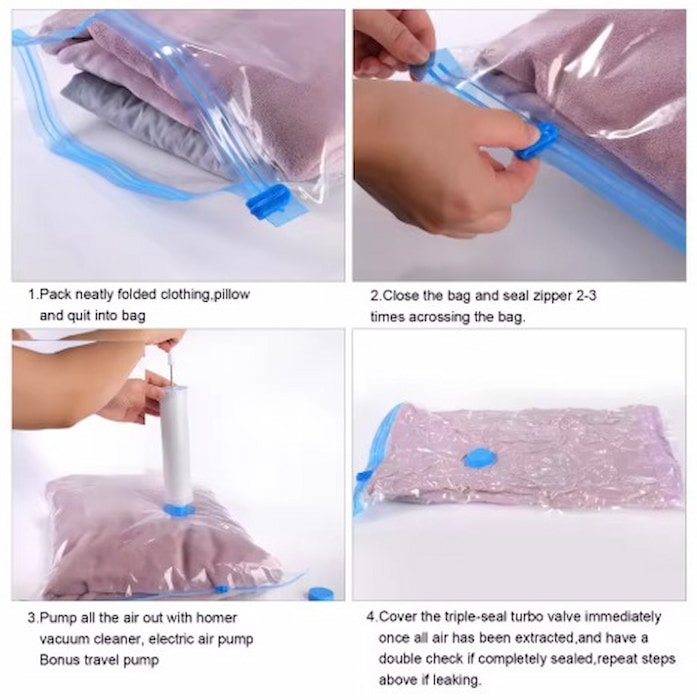 1.Pack neatly folded clothing,pillow and quit into bag

2.Close the bag and seal zipper 2-3 times acrossing the bag.

3.Pump all the air out with homer vacuum cleaner, electric air pump Bonus travel pump

4.Cover the triple-seal turbo valve immediately once all air has been extracted,and have a double check if completely sealed,repeat steps above if leaking.